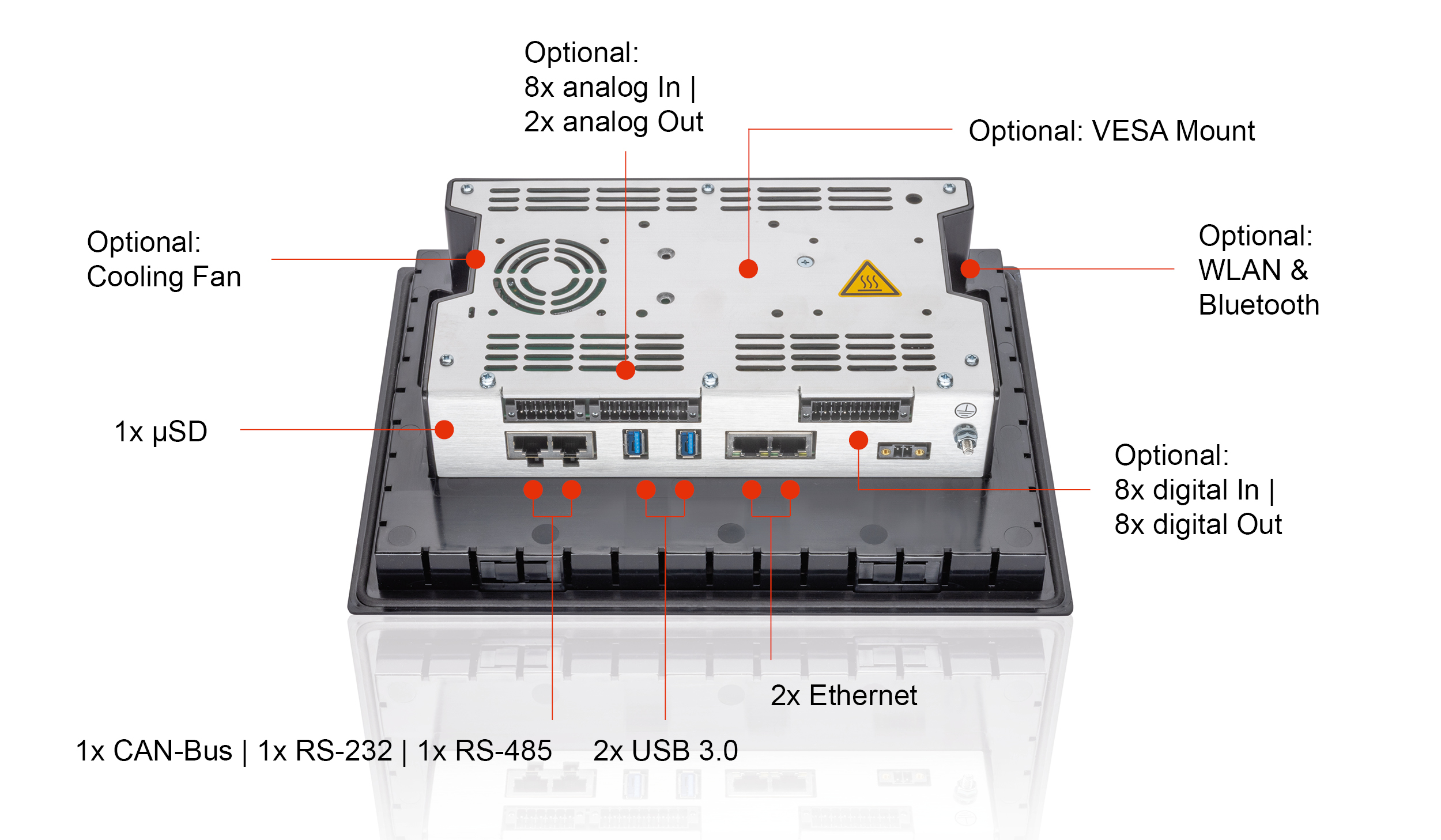 Optional:
8x analog In |
2x analog Out

Optional: VESA Mount

Optional:
Cooling Fan

Optional:
WLAN &
Bluetooth

1x µSD

Optional:
8x digital In |
8x digital Out

2x Ethernet

1x CAN-Bus | 1x RS-232 | 1x RS-485

2x USB 3.0